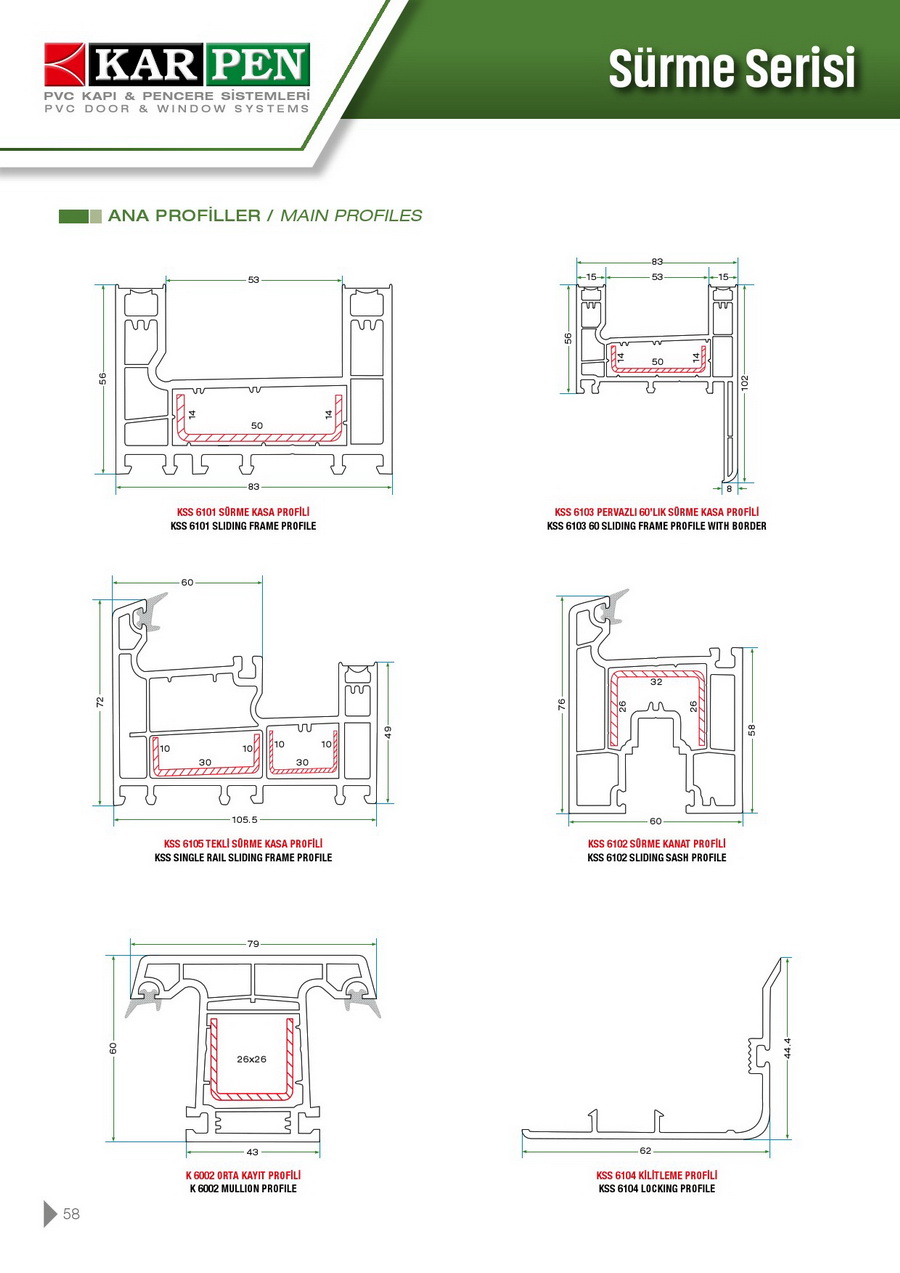 KAR PEN
PVC KAPI & PENCERE SİSTEMLERİ
PVC DOOR & WINDOW SYSTEMS

Sürme Serisi

ANA PROFİLLER / MAIN PROFILES

53
56
14
50
14
83

KSS 6101 SÜRME KASA PROFİLİ
KSS 6101 SLIDING FRAME PROFILE

83
15
53
15
56
14
50
14
102
8

KSS 6103 PERVAZLI 60'LIK SÜRME KASA PROFİLİ
KSS 6103 60 SLIDING FRAME PROFILE WITH BORDER

60
72
10
30
10
10
30
10
49
105.5

KSS 6105 TEKLİ SÜRME KASA PROFİLİ
KSS SINGLE RAIL SLIDING FRAME PROFILE

76
32
26
26
58
60

KSS 6102 SÜRME KANAT PROFİLİ
KSS 6102 SLIDING SASH PROFILE

79
60
26x26
43

K 6002 ORTA KAYIT PROFİLİ
K 6002 MULLION PROFILE

44.4
62

KSS 6104 KİLİTLEME PROFİLİ
KSS 6104 LOCKING PROFILE

58