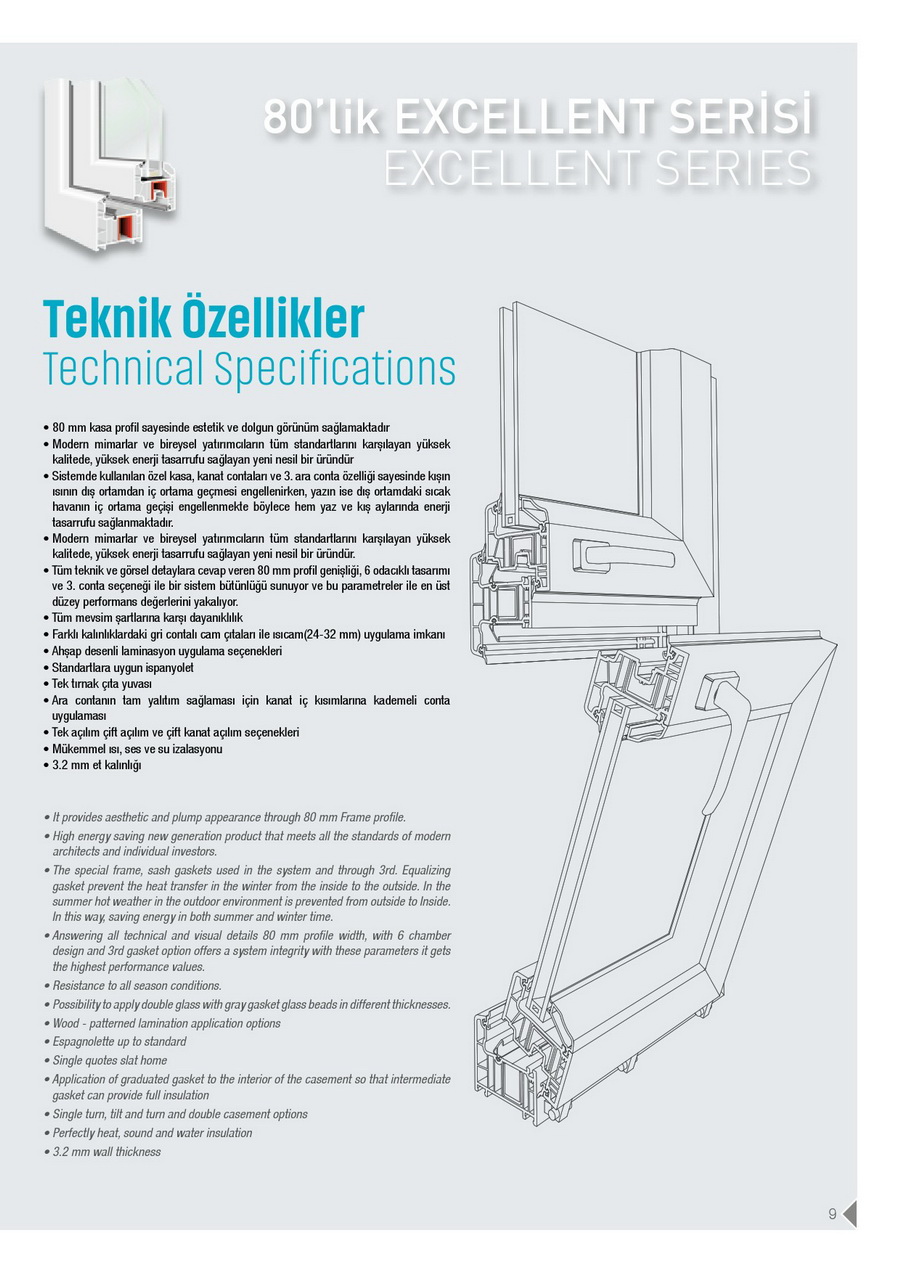 80'lik EXCELLENT SERİSİ
EXCELLENT SERIES

Teknik Özellikler
Technical Specifications

• 80 mm kasa profil sayesinde estetik ve dolgun görünüm sağlamaktadır
• Modern mimarlar ve bireysel yatırımcıların tüm standartlarını karşılayan yüksek kalitede, yüksek enerji tasarrufu sağlayan yeni nesil bir üründür
• Sistemde kullanılan özel kasa, kanat contaları ve 3. ara conta özelliği sayesinde kışın ısının dış ortamdan iç ortama geçmesi engellenirken, yazın ise dış ortamdaki sıcak havanın iç ortama geçişi engellenmekte böylece hem yaz ve kış aylarında enerji tasarrufu sağlanmaktadır.
• Modern mimarlar ve bireysel yatırımcıların tüm standartlarını karşılayan yüksek kalitede, yüksek enerji tasarrufu sağlayan yeni nesil bir üründür.
• Tüm teknik ve görsel detaylara cevap veren 80 mm profil genişliği, 6 odacıklı tasarımı ve 3. conta seçeneği ile bir sistem bütünlüğü sunuyor ve bu parametreler ile en üst düzey performans değerlerini yakalıyor.
• Tüm mevsim şartlarına karşı dayanıklılık
• Farklı kalınlıklardaki gri contalı cam çıtaları ile ısıcam(24-32 mm) uygulama imkanı
• Ahşap desenli laminasyon uygulama seçenekleri
• Standartlara uygun ispanyolet
• Tek tırnak çıta yuvası
• Ara contanın tam yalıtım sağlaması için kanat iç kısımlarına kademeli conta uygulaması
• Tek açılım çift açılım ve çift kanat açılım seçenekleri
• Mükemmel ısı, ses ve su izalasyonu
• 3.2 mm et kalınlığı

• It provides aesthetic and plump appearance through 80 mm Frame profile.
• High energy saving new generation product that meets all the standards of modern architects and individual investors.
• The special frame, sash gaskets used in the system and through 3rd. Equalizing gasket prevent the heat transfer in the winter from the inside to the outside. In the summer hot weather in the outdoor environment is prevented from outside to Inside. In this way, saving energy in both summer and winter time.
• Answering all technical and visual details 80 mm profile width, with 6 chamber design and 3rd gasket option offers a system integrity with these parameters it gets the highest performance values.
• Resistance to all season conditions.
• Possibility to apply double glass with gray gasket glass beads in different thicknesses.
• Wood - patterned lamination application options
• Espagnolette up to standard
• Single quotes slat home
• Application of graduated gasket to the interior of the casement so that intermediate gasket can provide full insulation
• Single turn, tilt and turn and double casement options
• Perfectly heat, sound and water insulation
• 3.2 mm wall thickness

9