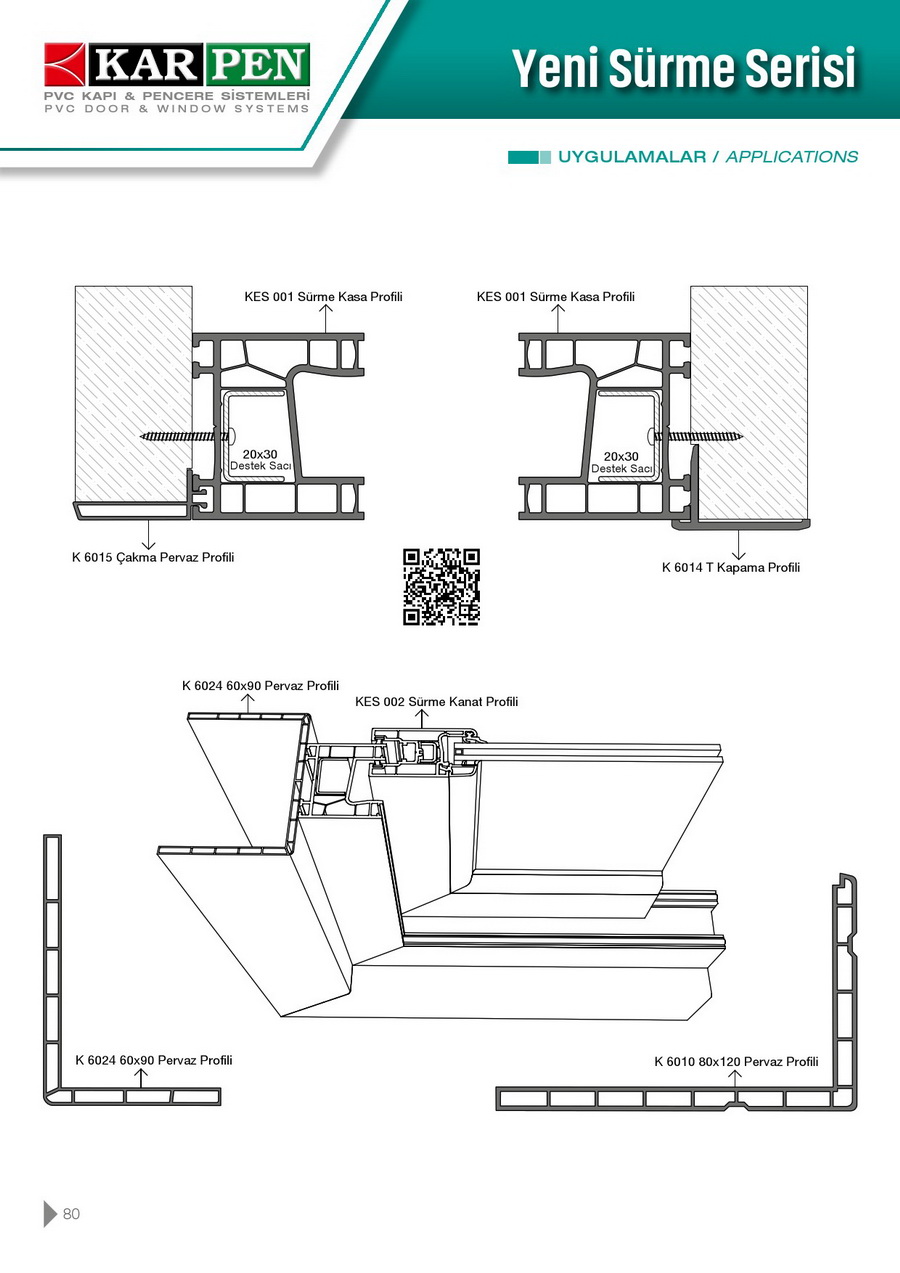 KAR PEN
PVC KAPI & PENCERE SİSTEMLERİ
PVC DOOR & WINDOW SYSTEMS

Yeni Sürme Serisi

UYGULAMALAR / APPLICATIONS

KES 001 Sürme Kasa Profili

20x30
Destek Sacı

K 6015 Çakma Pervaz Profili

KES 001 Sürme Kasa Profili

20x30
Destek Sacı

K 6014 T Kapama Profili

K 6024 60x90 Pervaz Profili

KES 002 Sürme Kanat Profili

K 6024 60x90 Pervaz Profili

K 6010 80x120 Pervaz Profili

80